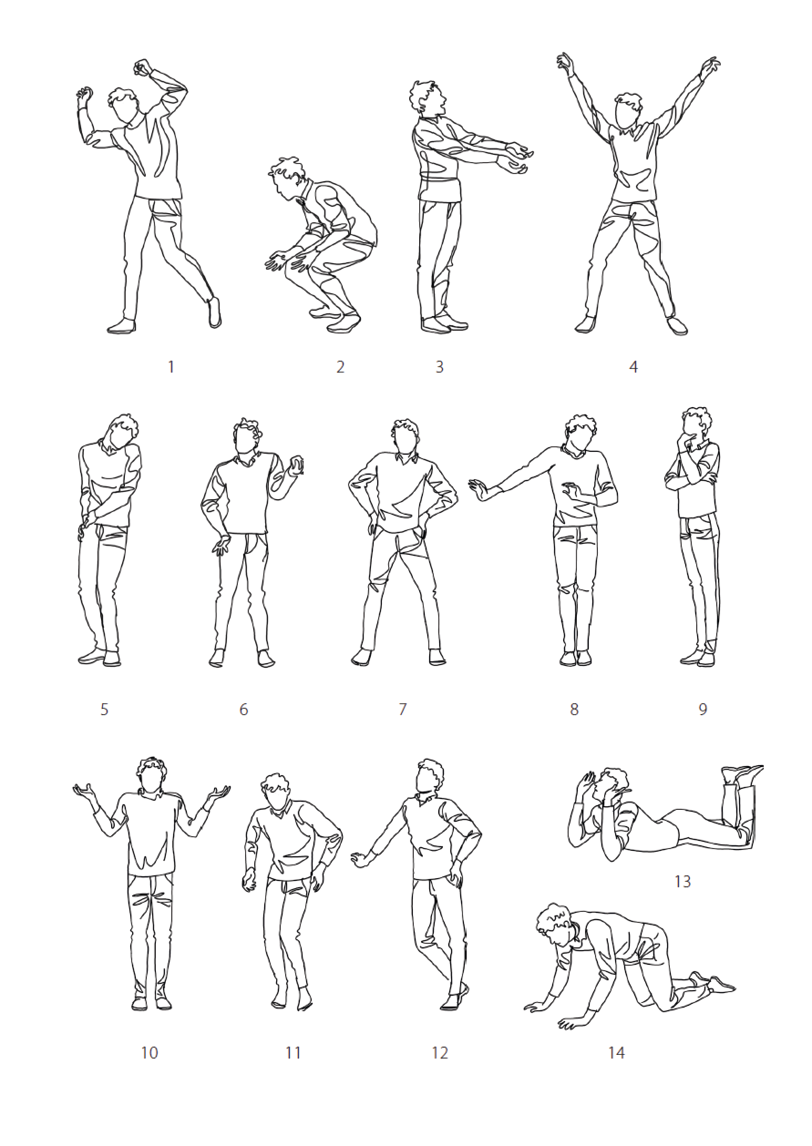 1 2 3 4

5 6 7 8 9

10 11 12 13 14